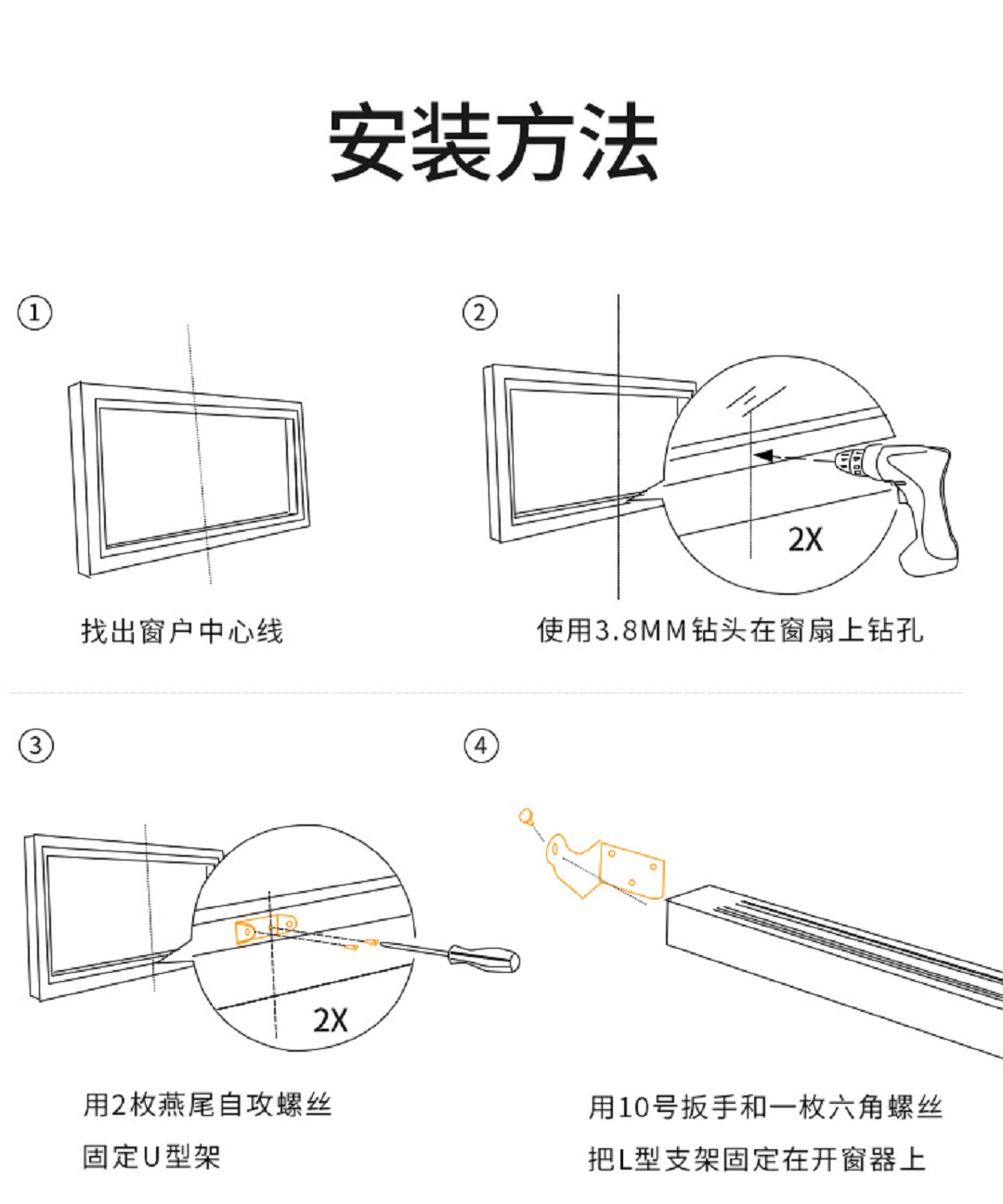 安装方法

①

找出窗户中心线

②

2X

使用3.8MM钻头在窗扇上钻孔

③

2X

用2枚燕尾自攻螺丝
固定U型架

④

用10号扳手和一枚六角螺丝
把L型支架固定在开窗器上